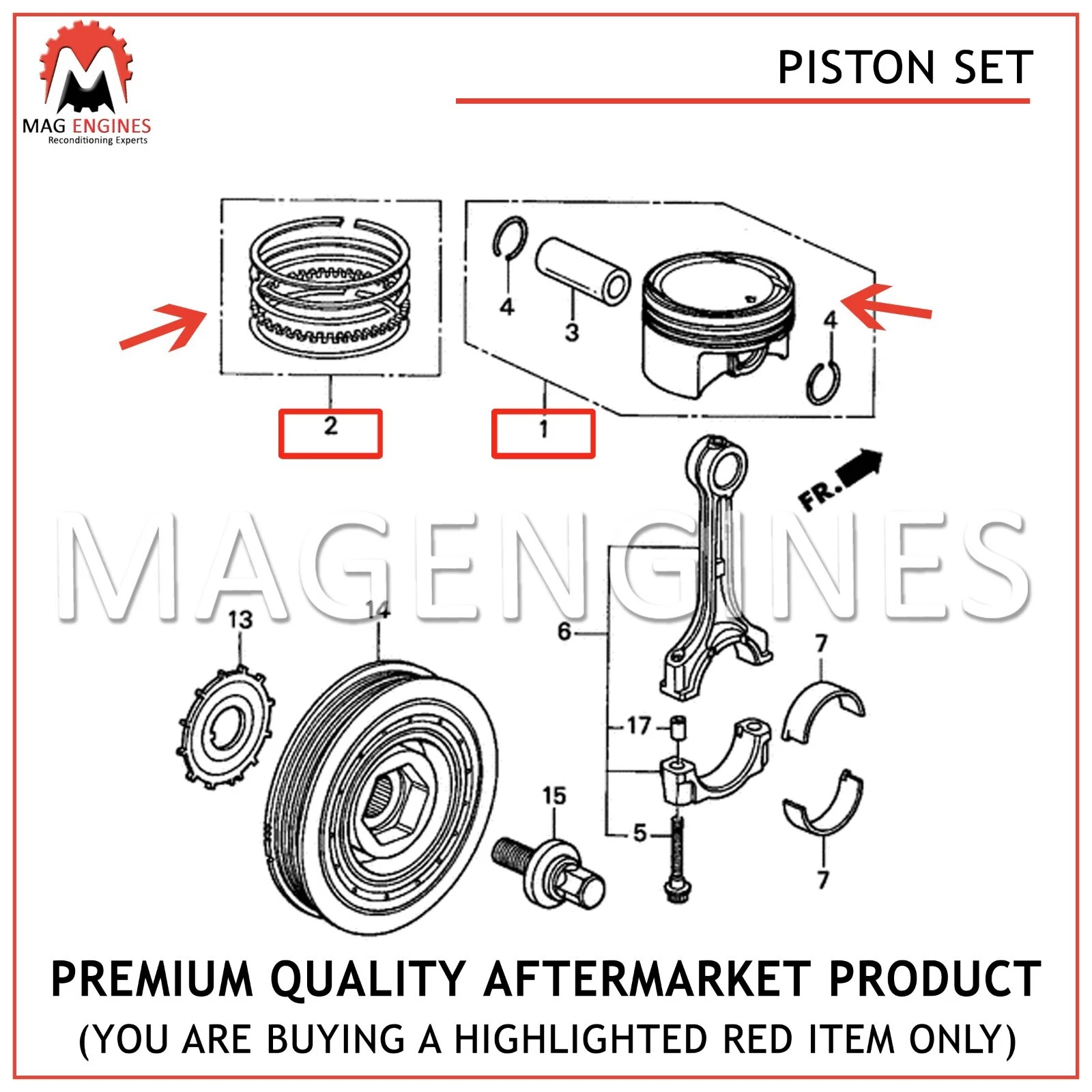 MAG ENGINES
Reconditioning Experts

PISTON SET

4
3
4
2
1
FR.

MAGENGINES

13
14
6
7
17
15
5
7

PREMIUM QUALITY AFTERMARKET PRODUCT
(YOU ARE BUYING A HIGHLIGHTED RED ITEM ONLY)